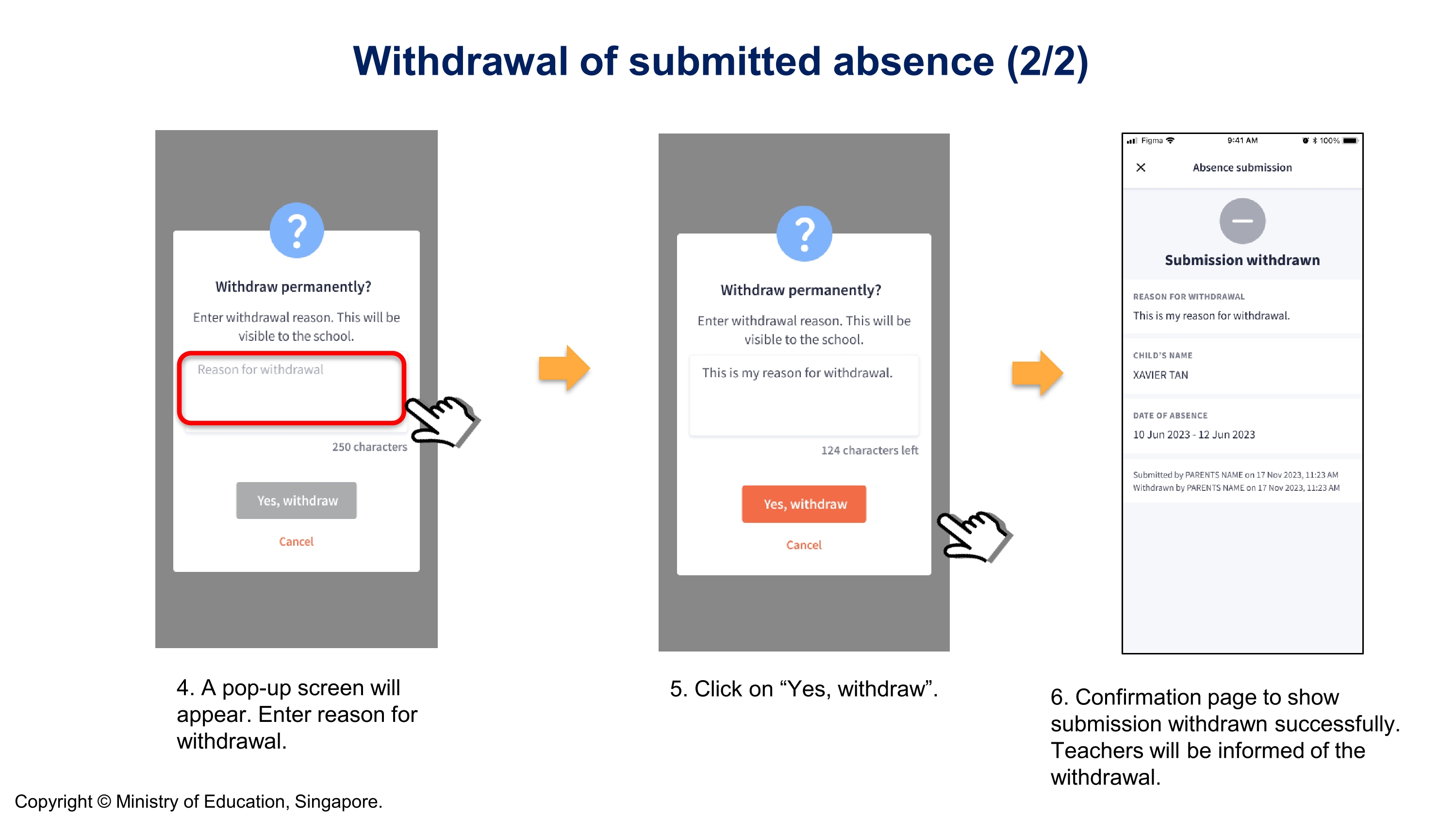 Withdrawal of submitted absence (2/2)

?

Withdraw permanently?

Enter withdrawal reason. This will be visible to the school.

Reason for withdrawal

250 characters

Yes, withdraw

Cancel

4. A pop-up screen will appear. Enter reason for withdrawal.

?

Withdraw permanently?

Enter withdrawal reason. This will be visible to the school.

This is my reason for withdrawal.

124 characters left

Yes, withdraw

Cancel

5. Click on “Yes, withdraw”.

Figma 9:41 AM 100%

Absence submission

Submission withdrawn

REASON FOR WITHDRAWAL
This is my reason for withdrawal.

CHILD'S NAME
XAVIER TAN

DATE OF ABSENCE
10 Jun 2023 - 12 Jun 2023

Submitted by PARENTS NAME on 17 Nov 2023, 11:23 AM
Withdrawn by PARENTS NAME on 17 Nov 2023, 11:23 AM

6. Confirmation page to show submission withdrawn successfully. Teachers will be informed of the withdrawal.

Copyright © Ministry of Education, Singapore.